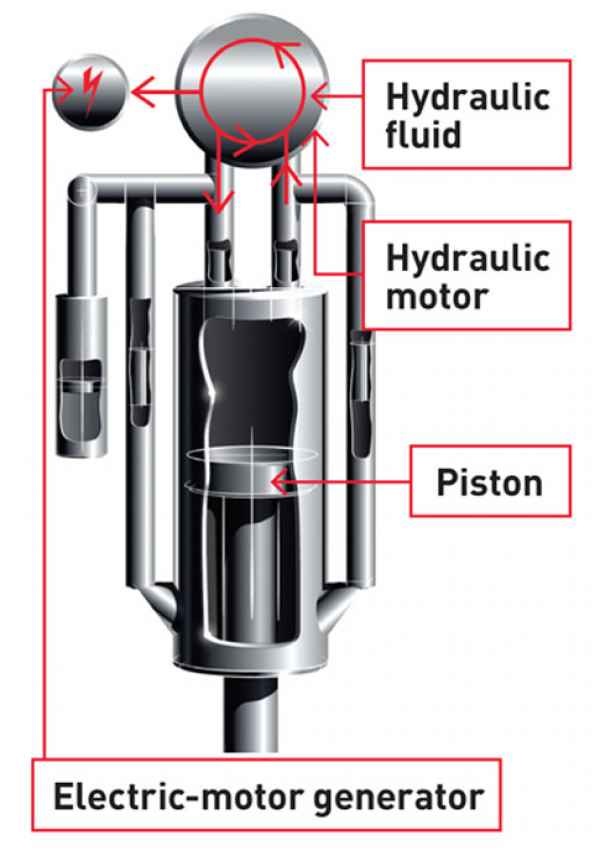 Hydraulic fluid

Hydraulic motor

Piston

Electric-motor generator